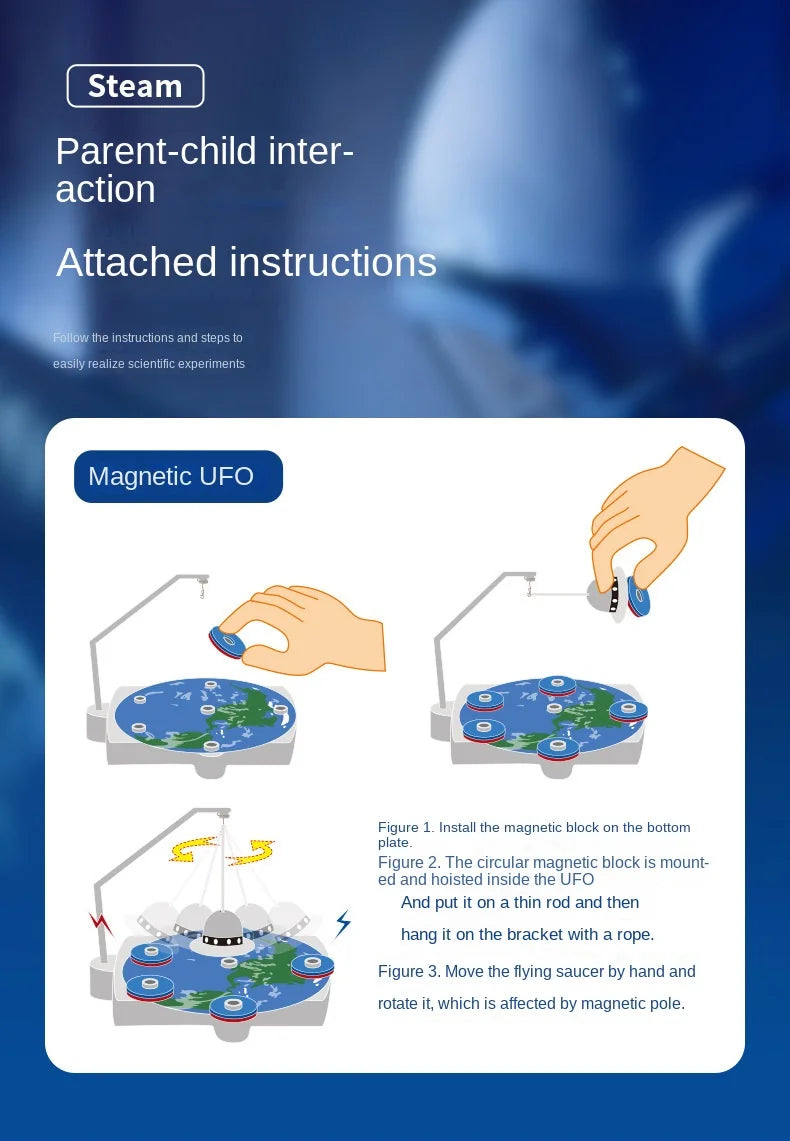 Steam

Parent-child interaction

Attached instructions

Follow the instructions and steps to easily realize scientific experiments

Magnetic UFO

Figure 1. Install the magnetic block on the bottom plate.
Figure 2. The circular magnetic block is mounted and hoisted inside the UFO
And put it on a thin rod and then hang it on the bracket with a rope.
Figure 3. Move the flying saucer by hand and rotate it, which is affected by magnetic pole.